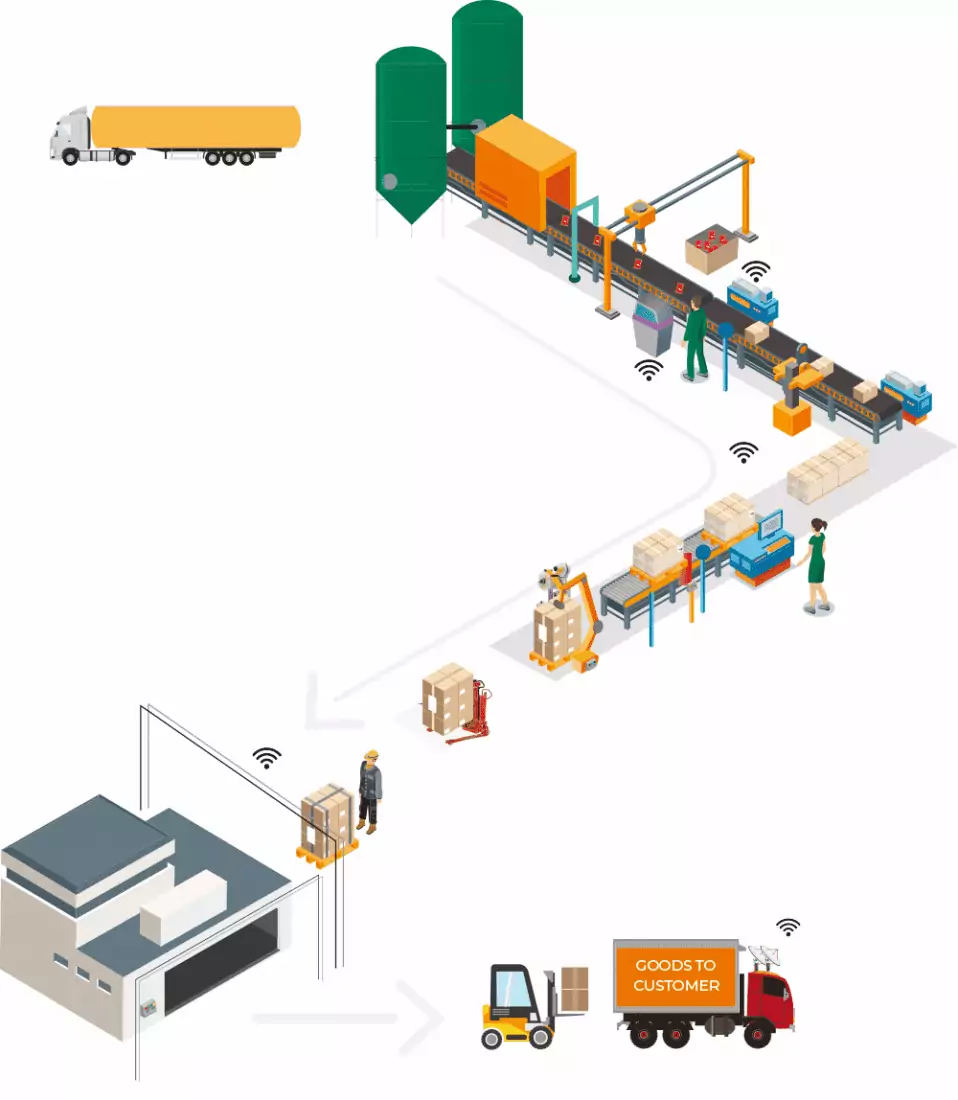 GOODS TO CUSTOMER